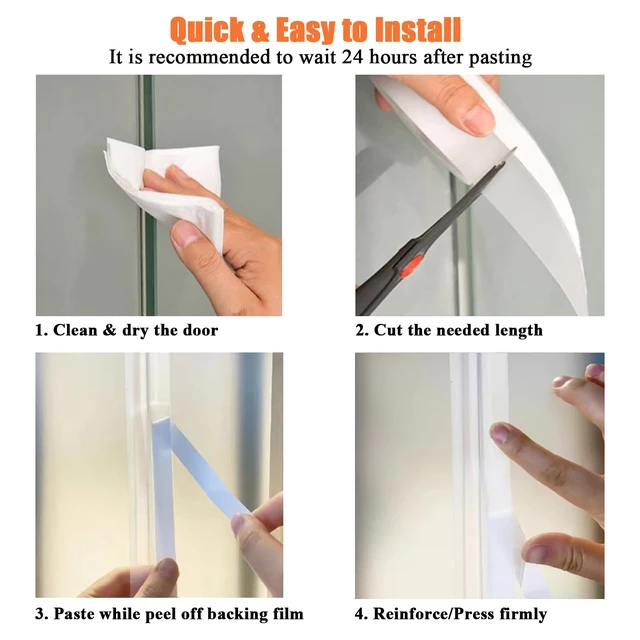 Quick & Easy to Install
It is recommended to wait 24 hours after pasting

1. Clean & dry the door

2. Cut the needed length

3. Paste while peel off backing film

4. Reinforce/Press firmly