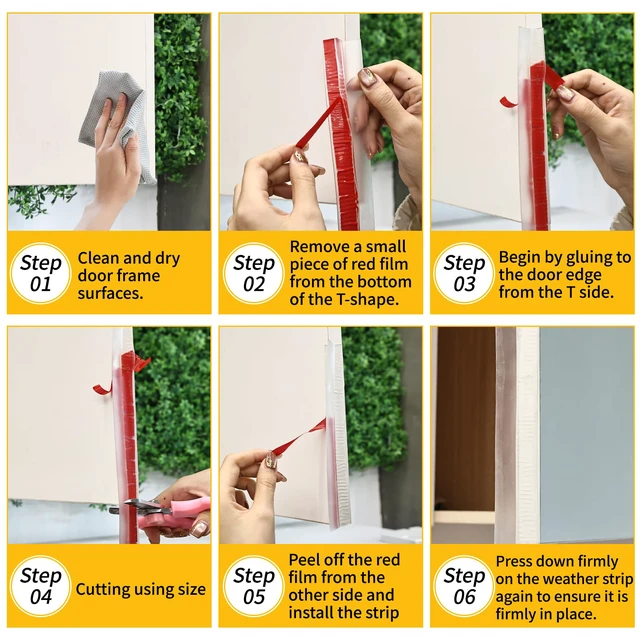 Step 01

Clean and dry door frame surfaces.

Step 02

Remove a small piece of red film from the bottom of the T-shape.

Step 03

Begin by gluing to the door edge from the T side.

Step 04

Cutting using size

Step 05

Peel off the red film from the other side and install the strip

Step 06

Press down firmly on the weather strip again to ensure it is firmly in place.