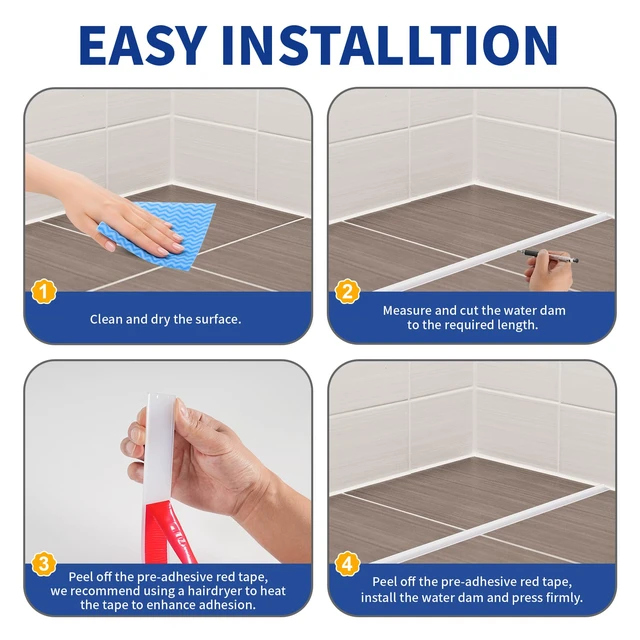 EASY INSTALLTION

1
Clean and dry the surface.

2
Measure and cut the water dam to the required length.

3
Peel off the pre-adhesive red tape, we recommend using a hairdryer to heat the tape to enhance adhesion.

4
Peel off the pre-adhesive red tape, install the water dam and press firmly.