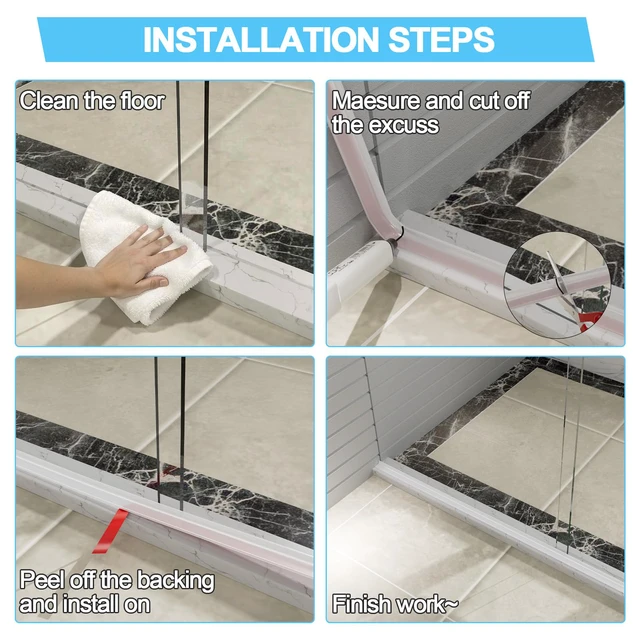 INSTALLATION STEPS

Clean the floor

Maesure and cut off the excuss

Peel off the backing and install on

Finish work~