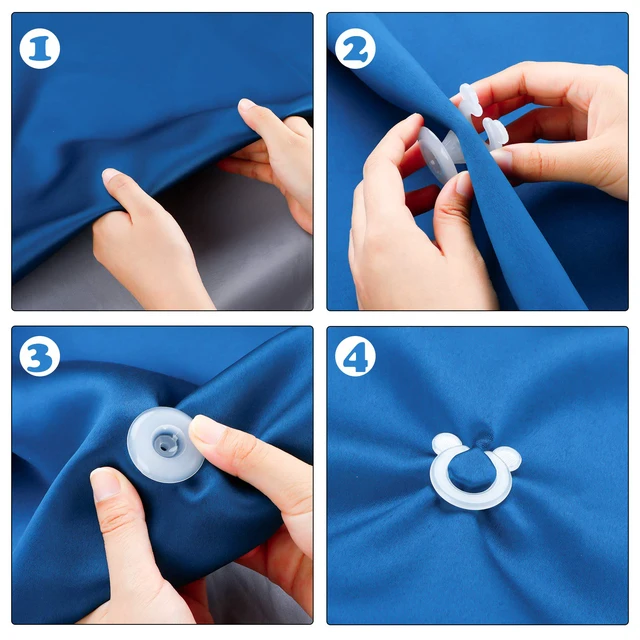 1

2

3

4