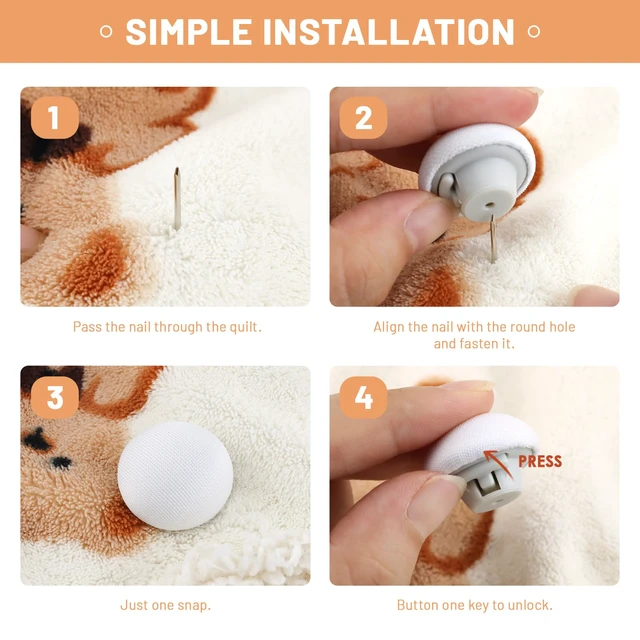 SIMPLE INSTALLATION

1

Pass the nail through the quilt.

2

Align the nail with the round hole and fasten it.

3

Just one snap.

4

PRESS

Button one key to unlock.