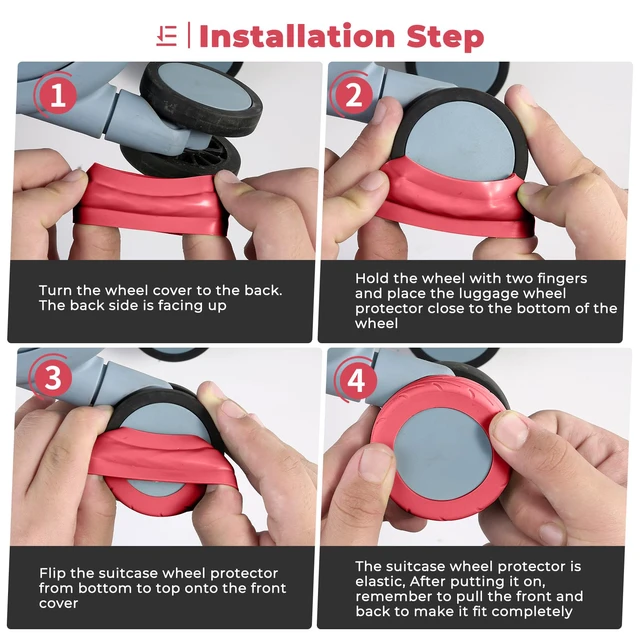 Installation Step

1

Turn the wheel cover to the back. The back side is facing up

2

Hold the wheel with two fingers and place the luggage wheel protector close to the bottom of the wheel

3

Flip the suitcase wheel protector from bottom to top onto the front cover

4

The suitcase wheel protector is elastic, After putting it on, remember to pull the front and back to make it fit completely