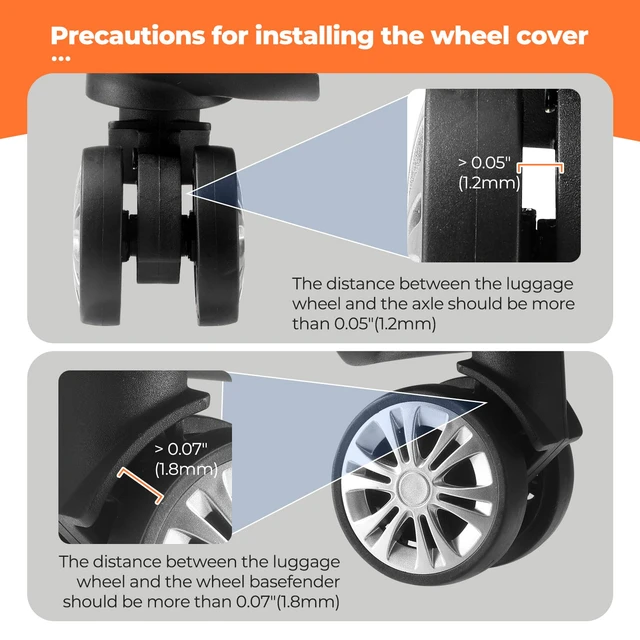 Precautions for installing the wheel cover
...

> 0.05"
(1.2mm)

The distance between the luggage wheel and the axle should be more than 0.05"(1.2mm)

> 0.07"
(1.8mm)

The distance between the luggage wheel and the wheel basefender should be more than 0.07"(1.8mm)