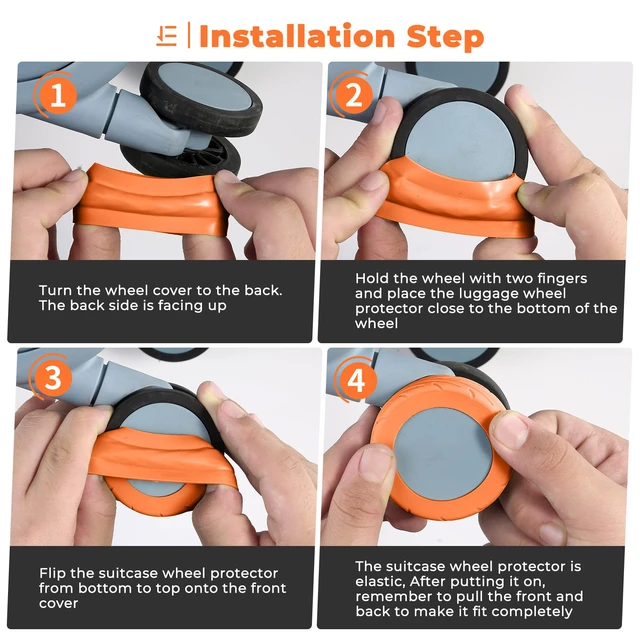 Installation Step

1

Turn the wheel cover to the back. The back side is facing up

2

Hold the wheel with two fingers and place the luggage wheel protector close to the bottom of the wheel

3

Flip the suitcase wheel protector from bottom to top onto the front cover

4

The suitcase wheel protector is elastic, After putting it on, remember to pull the front and back to make it fit completely