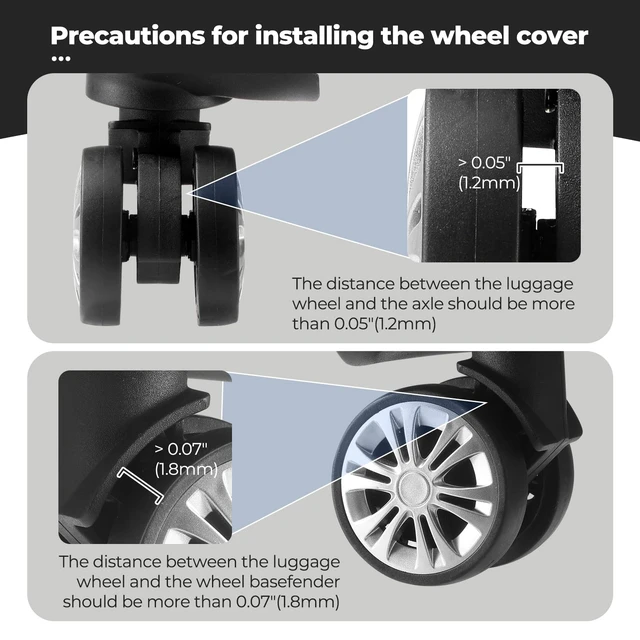 Precautions for installing the wheel cover
...

> 0.05"
(1.2mm)

The distance between the luggage wheel and the axle should be more than 0.05"(1.2mm)

> 0.07"
(1.8mm)

The distance between the luggage wheel and the wheel basefender should be more than 0.07"(1.8mm)