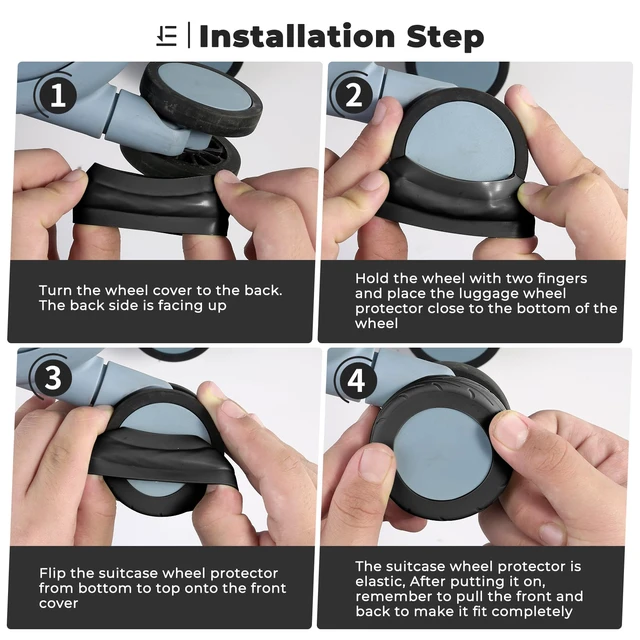 Installation Step

1

Turn the wheel cover to the back. The back side is facing up

2

Hold the wheel with two fingers and place the luggage wheel protector close to the bottom of the wheel

3

Flip the suitcase wheel protector from bottom to top onto the front cover

4

The suitcase wheel protector is elastic, After putting it on, remember to pull the front and back to make it fit completely