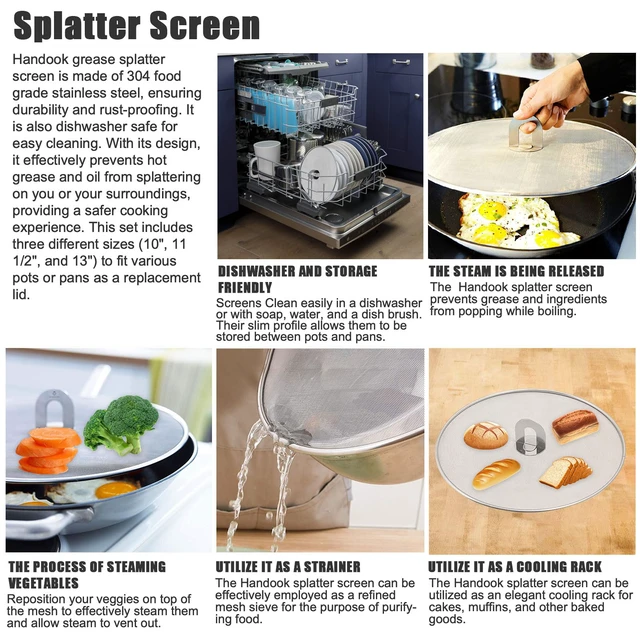 Splatter Screen

Handook grease splatter screen is made of 304 food grade stainless steel, ensuring durability and rust-proofing. It is also dishwasher safe for easy cleaning. With its design, it effectively prevents hot grease and oil from splattering on you or your surroundings, providing a safer cooking experience. This set includes three different sizes (10", 11 1/2", and 13") to fit various pots or pans as a replacement lid.

DISHWASHER AND STORAGE FRIENDLY
Screens Clean easily in a dishwasher or with soap, water, and a dish brush. Their slim profile allows them to be stored between pots and pans.

THE STEAM IS BEING RELEASED
The Handook splatter screen prevents grease and ingredients from popping while boiling.

THE PROCESS OF STEAMING VEGETABLES
Reposition your veggies on top of the mesh to effectively steam them and allow steam to vent out.

UTILIZE IT AS A STRAINER
The Handook splatter screen can be effectively employed as a refined mesh sieve for the purpose of purifying food.

UTILIZE IT AS A COOLING RACK
The Handook splatter screen can be utilized as an elegant cooling rack for cakes, muffins, and other baked goods.