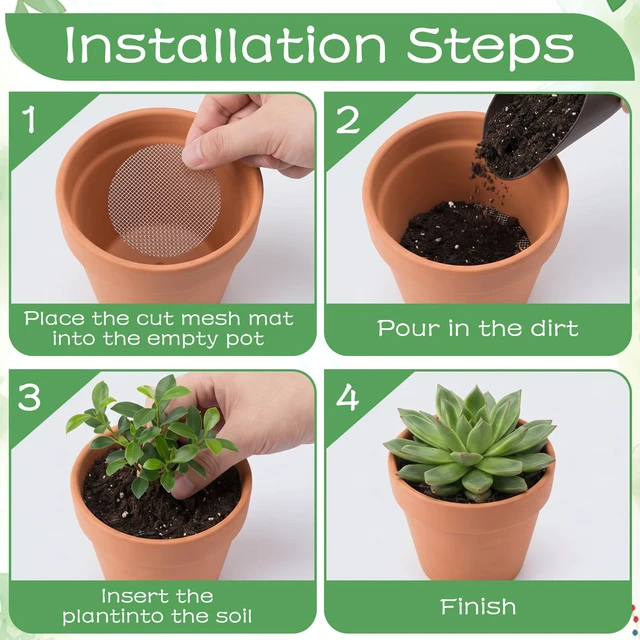 Installation Steps

1

Place the cut mesh mat into the empty pot

2

Pour in the dirt

3

Insert the plantinto the soil

4

Finish