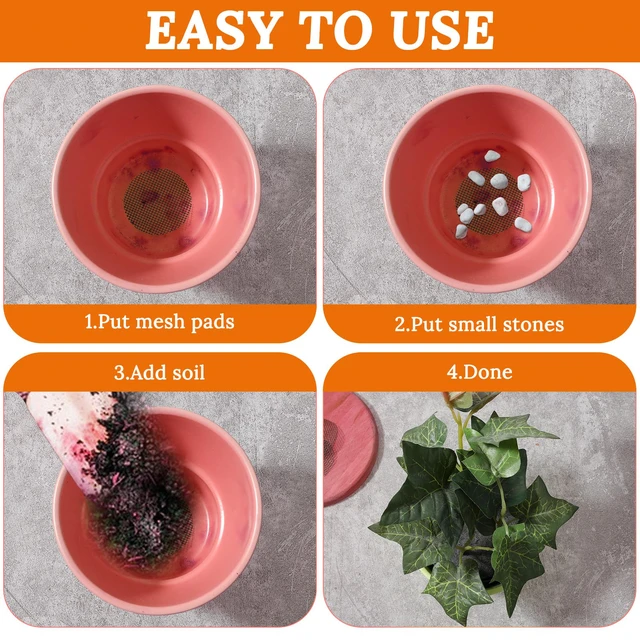 EASY TO USE

1.Put mesh pads

2.Put small stones

3.Add soil

4.Done