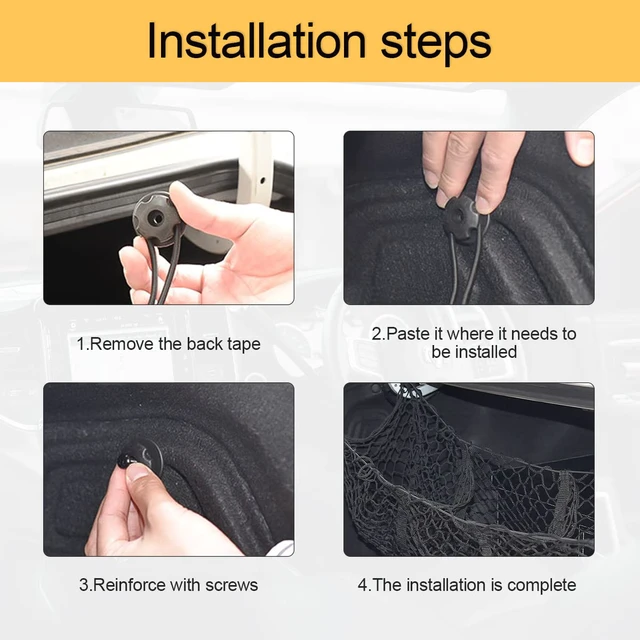 Installation steps

1.Remove the back tape

2.Paste it where it needs to be installed

3.Reinforce with screws

4.The installation is complete