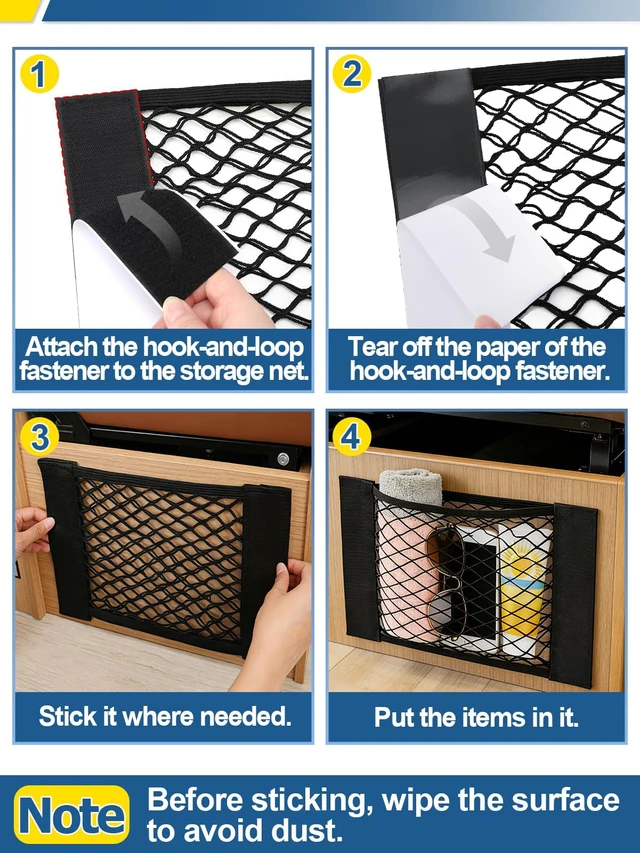 1

Attach the hook-and-loop fastener to the storage net.

2

Tear off the paper of the hook-and-loop fastener.

3

Stick it where needed.

4

Put the items in it.

Note

Before sticking, wipe the surface to avoid dust.