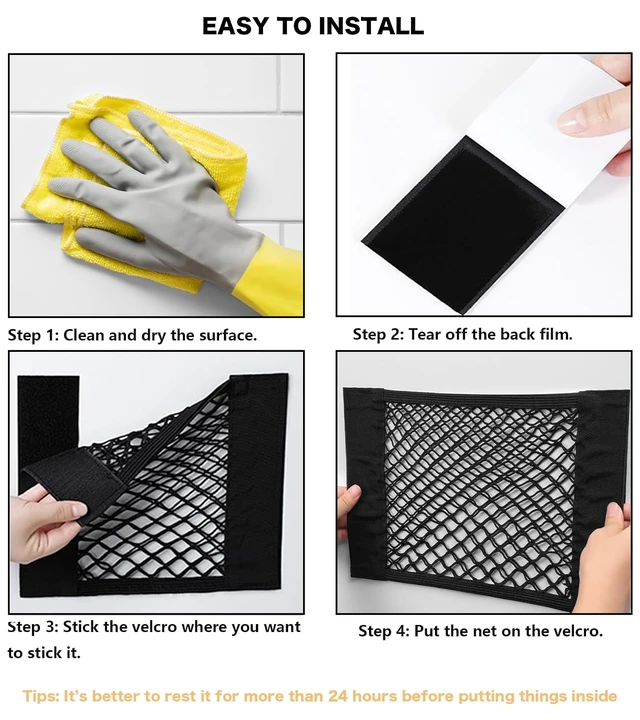 EASY TO INSTALL

Step 1: Clean and dry the surface.

Step 2: Tear off the back film.

Step 3: Stick the velcro where you want to stick it.

Step 4: Put the net on the velcro.

Tips: It's better to rest it for more than 24 hours before putting things inside