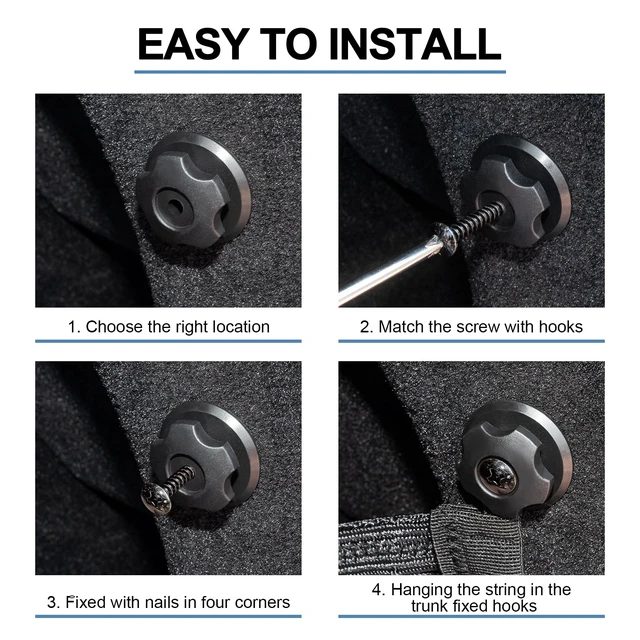 EASY TO INSTALL

1. Choose the right location

2. Match the screw with hooks

3. Fixed with nails in four corners

4. Hanging the string in the trunk fixed hooks