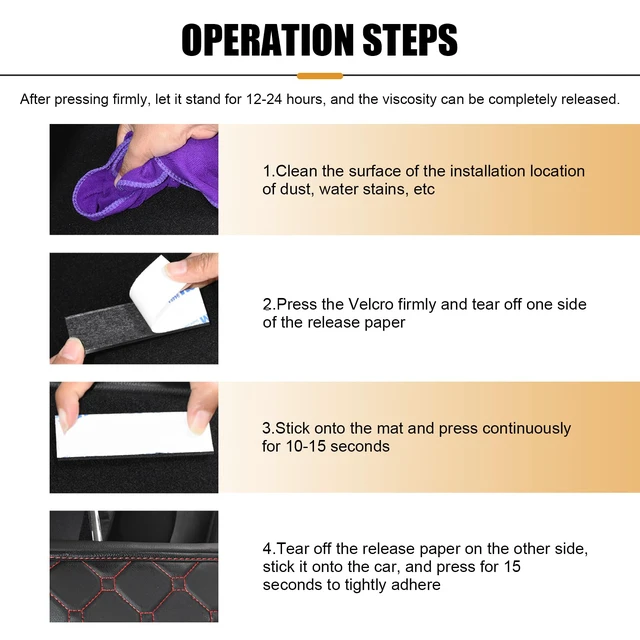 OPERATION STEPS

After pressing firmly, let it stand for 12-24 hours, and the viscosity can be completely released.

1.Clean the surface of the installation location of dust, water stains, etc

2.Press the Velcro firmly and tear off one side of the release paper

3.Stick onto the mat and press continuously for 10-15 seconds

4.Tear off the release paper on the other side, stick it onto the car, and press for 15 seconds to tightly adhere