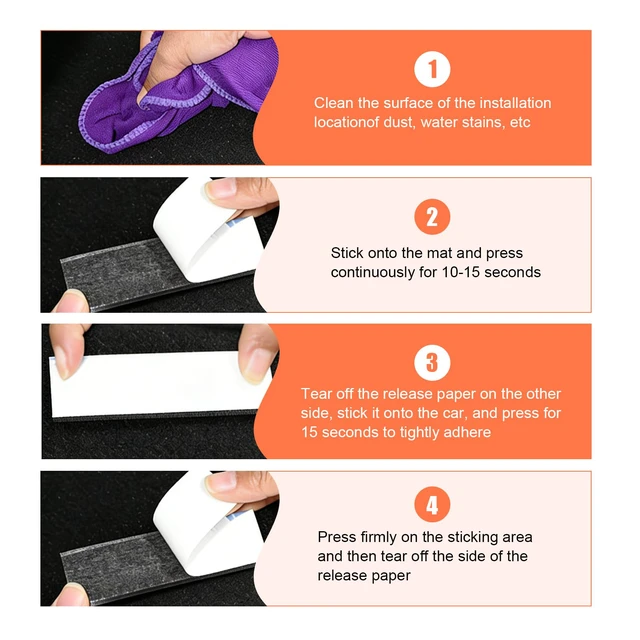 1

Clean the surface of the installation locationof dust, water stains, etc

2

Stick onto the mat and press continuously for 10-15 seconds

3

Tear off the release paper on the other side, stick it onto the car, and press for 15 seconds to tightly adhere

4

Press firmly on the sticking area and then tear off the side of the release paper