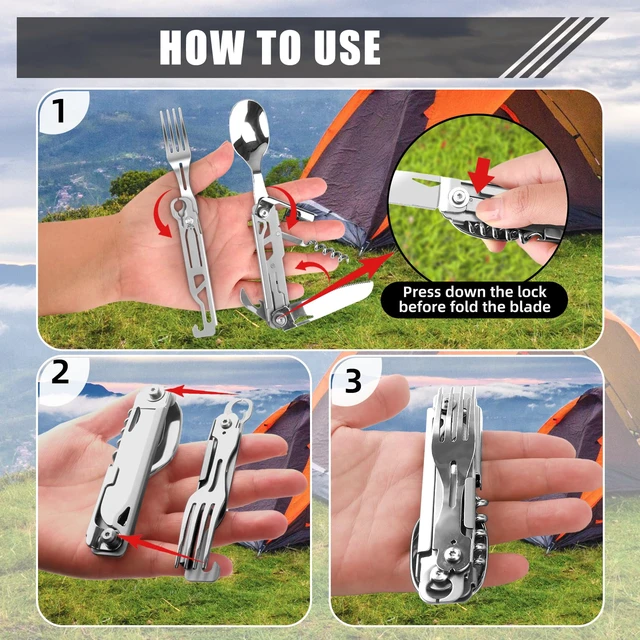 HOW TO USE

1

Press down the lock before fold the blade

2

3