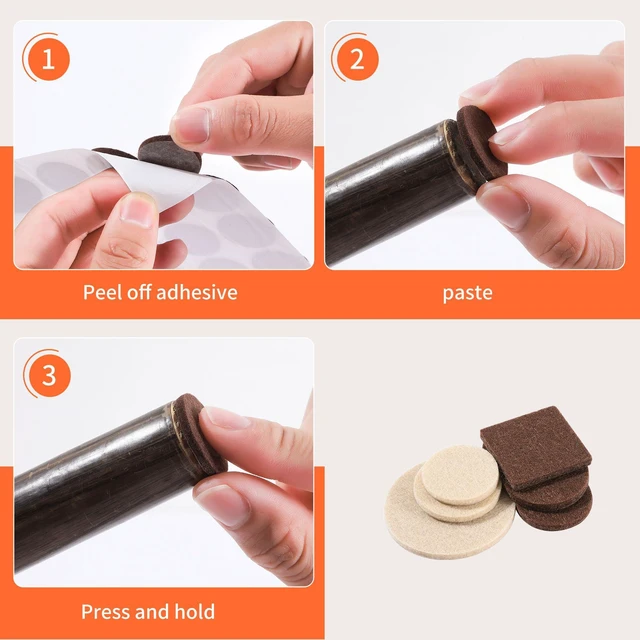 1

Peel off adhesive

2

paste

3

Press and hold