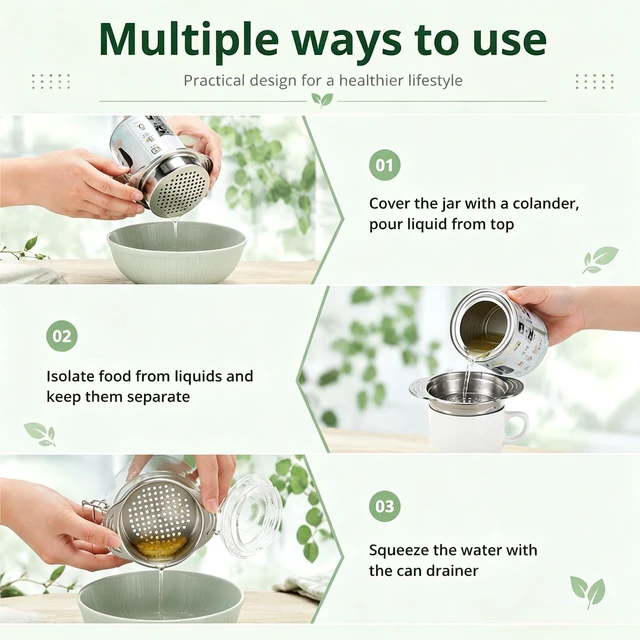 Multiple ways to use

Practical design for a healthier lifestyle

01

Cover the jar with a colander, pour liquid from top

02

Isolate food from liquids and keep them separate

03

Squeeze the water with the can drainer