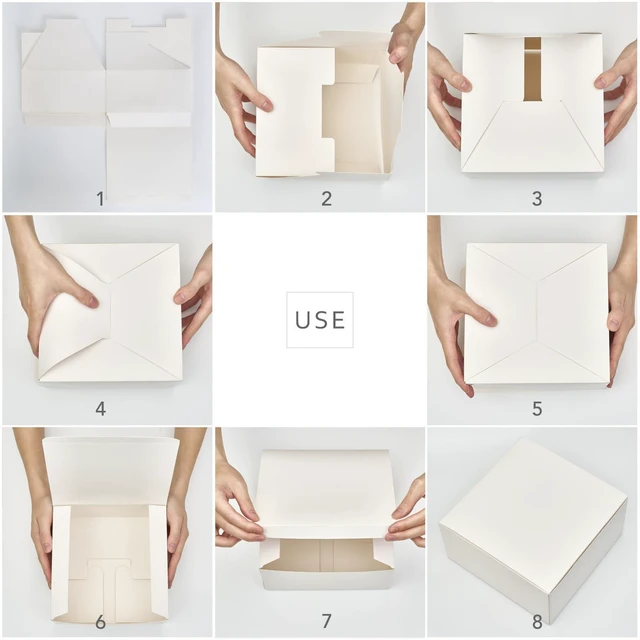 1

2

3

4

USE

5

6

7

8