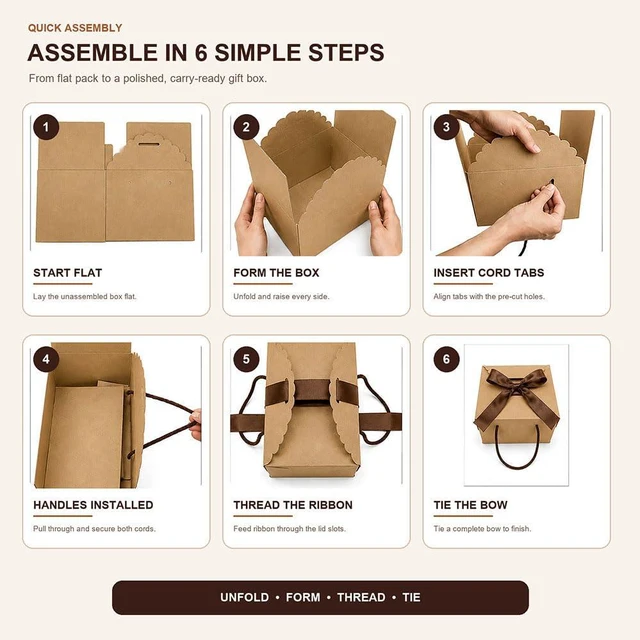 QUICK ASSEMBLY

ASSEMBLE IN 6 SIMPLE STEPS

From flat pack to a polished, carry-ready gift box.

1

START FLAT

Lay the unassembled box flat.

2

FORM THE BOX

Unfold and raise every side.

3

INSERT CORD TABS

Align tabs with the pre-cut holes.

4

HANDLES INSTALLED

Pull through and secure both cords.

5

THREAD THE RIBBON

Feed ribbon through the lid slots.

6

TIE THE BOW

Tie a complete bow to finish.

UNFOLD • FORM • THREAD • TIE