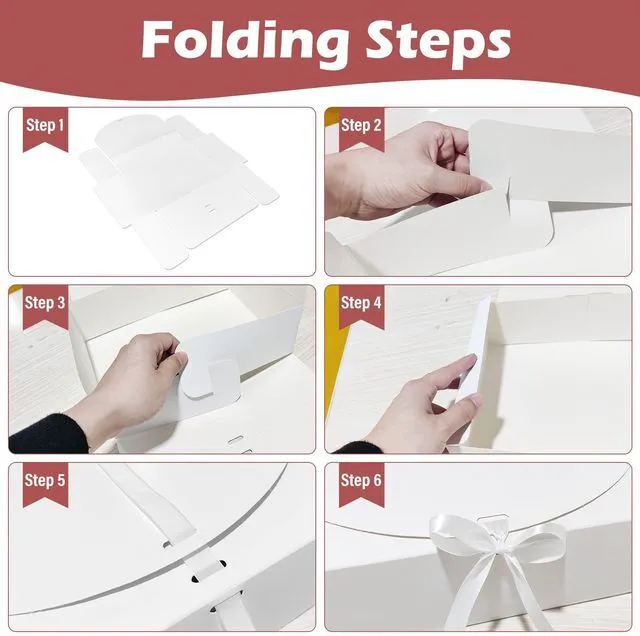 Folding Steps

Step 1

Step 2

Step 3

Step 4

Step 5

Step 6