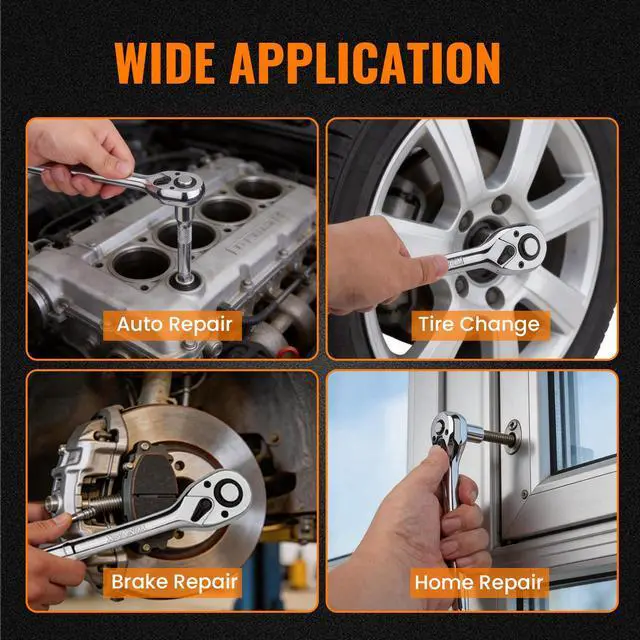 WIDE APPLICATION

Auto Repair

Tire Change

Brake Repair

Home Repair