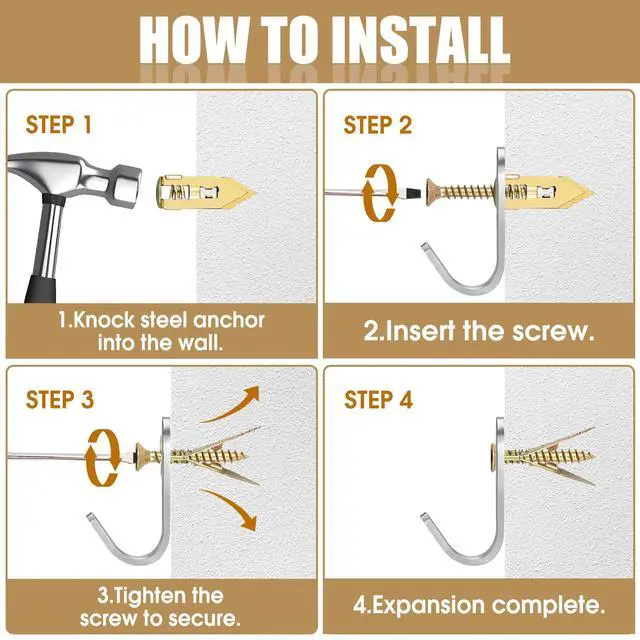 HOW TO INSTALL

STEP 1

1.Knock steel anchor into the wall.

STEP 2

2.Insert the screw.

STEP 3

3.Tighten the screw to secure.

STEP 4

4.Expansion complete.