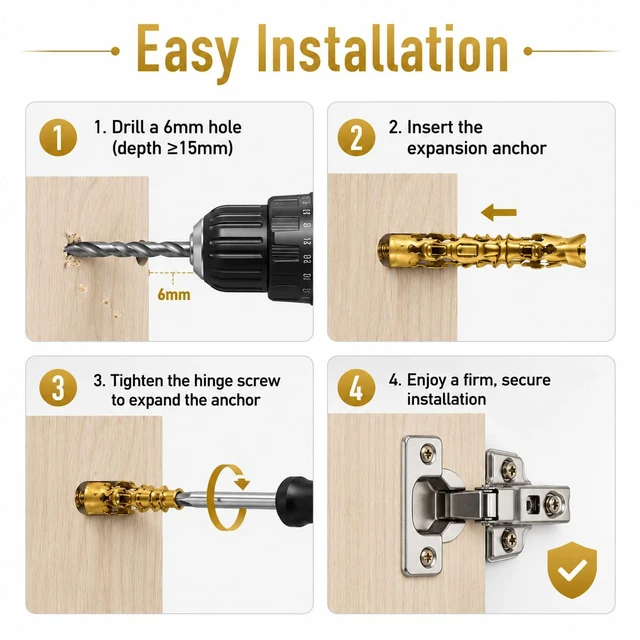 Easy Installation

1
1. Drill a 6mm hole (depth ≥15mm)

6mm

2
2. Insert the expansion anchor

3
3. Tighten the hinge screw to expand the anchor

4
4. Enjoy a firm, secure installation