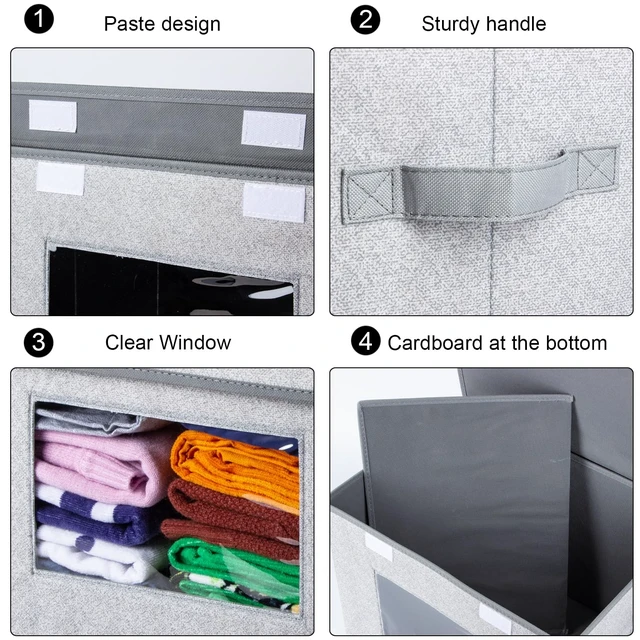 1 Paste design

2 Sturdy handle

3 Clear Window

4 Cardboard at the bottom