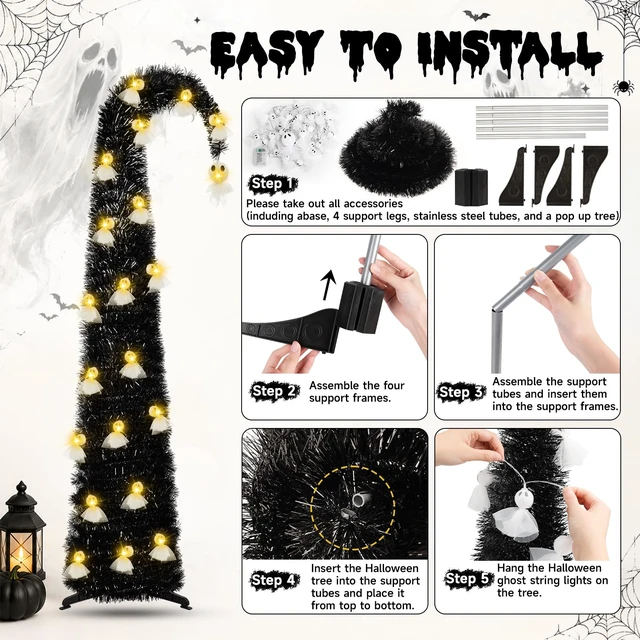 EASY TO INSTALL

Step 1
Please take out all accessories (induding abase, 4 support legs, stainless steel tubes, and a pop up tree)

Step 2 Assemble the four support frames.

Step 3 Assemble the support tubes and insert them into the support frames.

Step 4 Insert the Halloween tree into the support tubes and place it from top to bottom.

Step 5 Hang the Halloween ghost string lights on the tree.