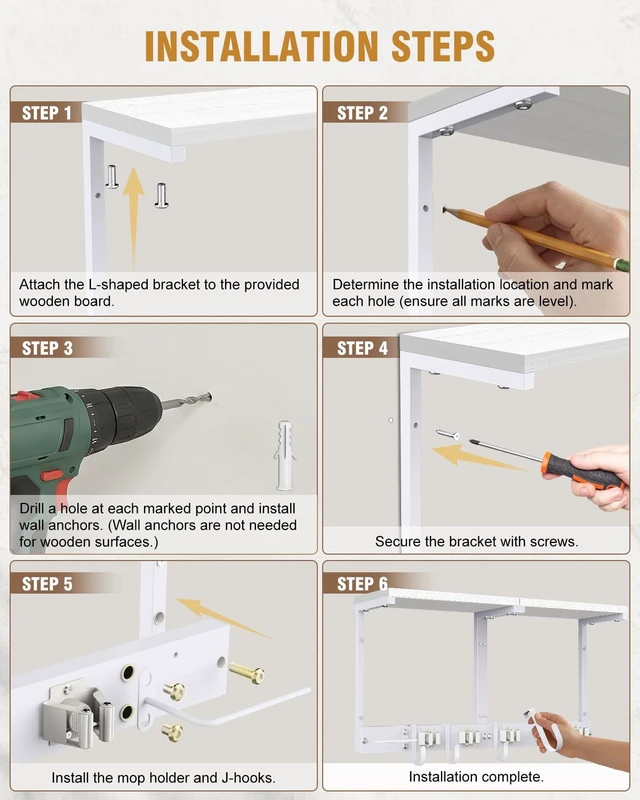 INSTALLATION STEPS

STEP 1

Attach the L-shaped bracket to the provided wooden board.

STEP 2

Determine the installation location and mark each hole (ensure all marks are level).

STEP 3

Drill a hole at each marked point and install wall anchors. (Wall anchors are not needed for wooden surfaces.)

STEP 4

Secure the bracket with screws.

STEP 5

Install the mop holder and J-hooks.

STEP 6

Installation complete.