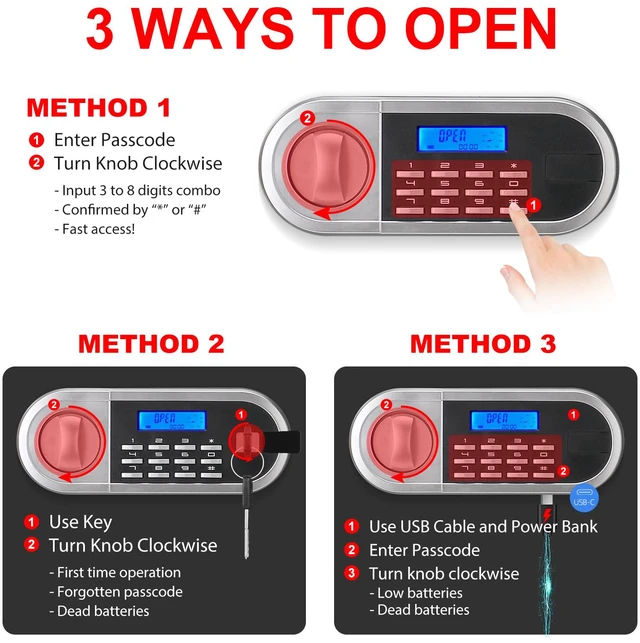 3 WAYS TO OPEN

METHOD 1

1 Enter Passcode
2 Turn Knob Clockwise
- Input 3 to 8 digits combo
- Confirmed by "*" or "#"
- Fast access!

2

OPEN
00:00

1 2 3 *
4 5 6 0
7 8 9 #

1

METHOD 2

2

OPEN
00:00

1

1 2 3 *
4 5 6 0
7 8 9 #

1 Use Key
2 Turn Knob Clockwise
- First time operation
- Forgotten passcode
- Dead batteries

METHOD 3

2

OPEN
00:00

1

1 2 3 *
4 5 6 0
7 8 9 #

2

USB-C

1 Use USB Cable and Power Bank
2 Enter Passcode
3 Turn knob clockwise
- Low batteries
- Dead batteries