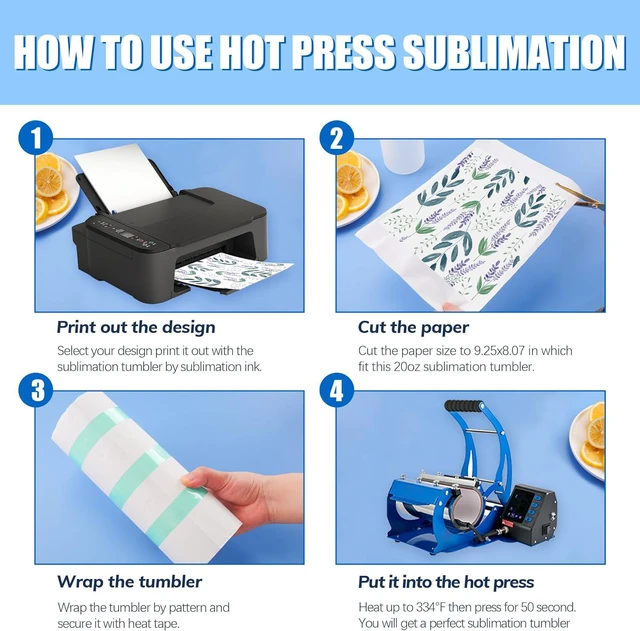 HOW TO USE HOT PRESS SUBLIMATION

1

Print out the design

Select your design print it out with the sublimation tumbler by sublimation ink.

2

Cut the paper

Cut the paper size to 9.25x8.07 in which fit this 20oz sublimation tumbler.

3

Wrap the tumbler

Wrap the tumbler by pattern and secure it with heat tape.

4

Put it into the hot press

Heat up to 334°F then press for 50 second. You will get a perfect sublimation tumbler