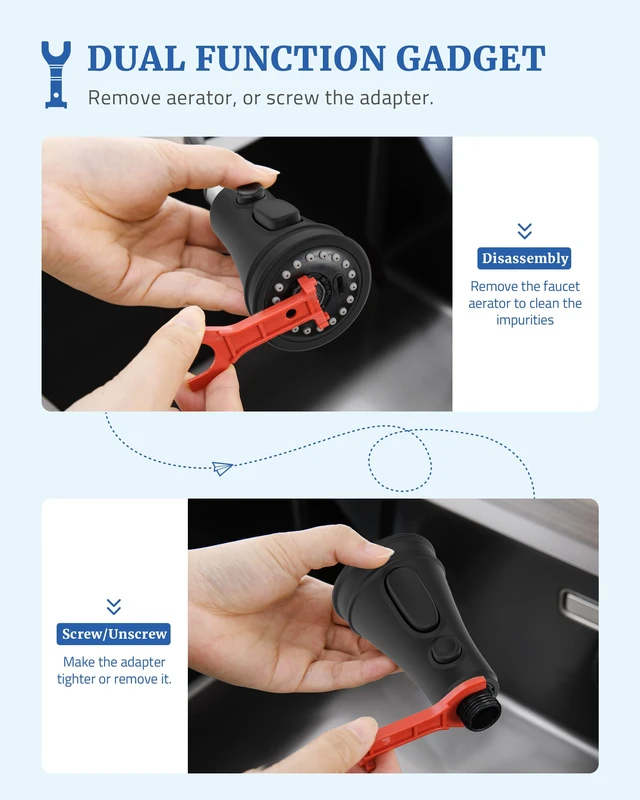 DUAL FUNCTION GADGET

Remove aerator, or screw the adapter.

Disassembly

Remove the faucet aerator to clean the impurities

Screw/Unscrew

Make the adapter tighter or remove it.