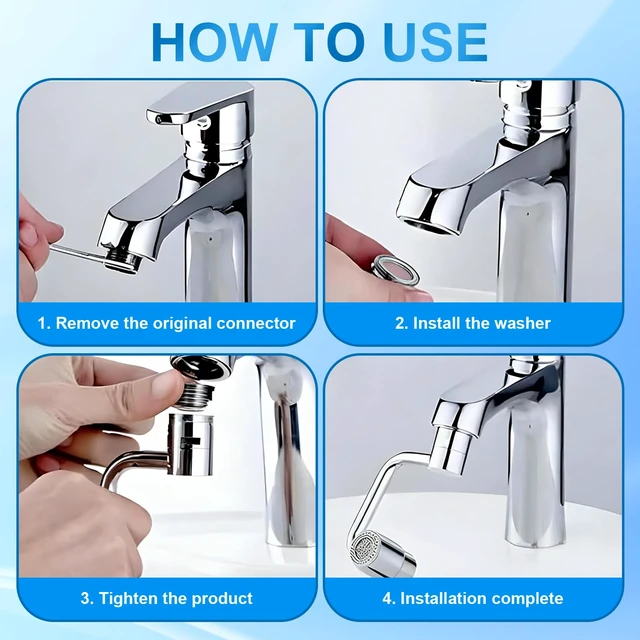 HOW TO USE

1. Remove the original connector

2. Install the washer

3. Tighten the product

4. Installation complete