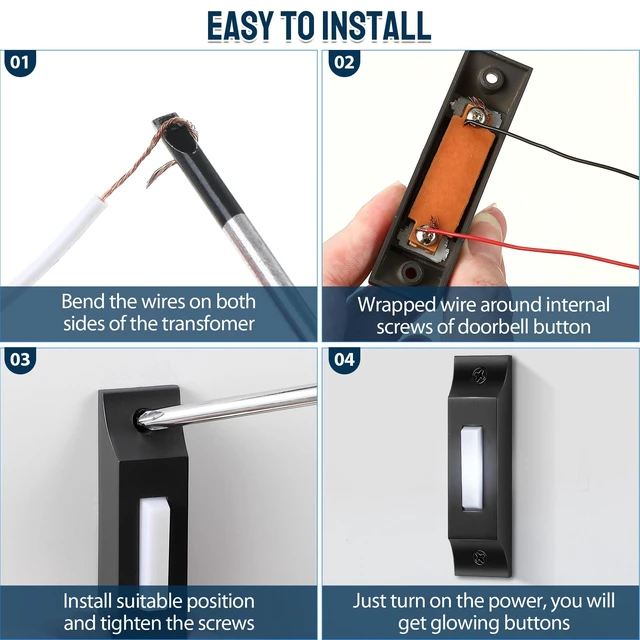 EASY TO INSTALL

01

Bend the wires on both sides of the transfomer

02

Wrapped wire around internal screws of doorbell button

03

Install suitable position and tighten the screws

04

Just turn on the power, you will get glowing buttons