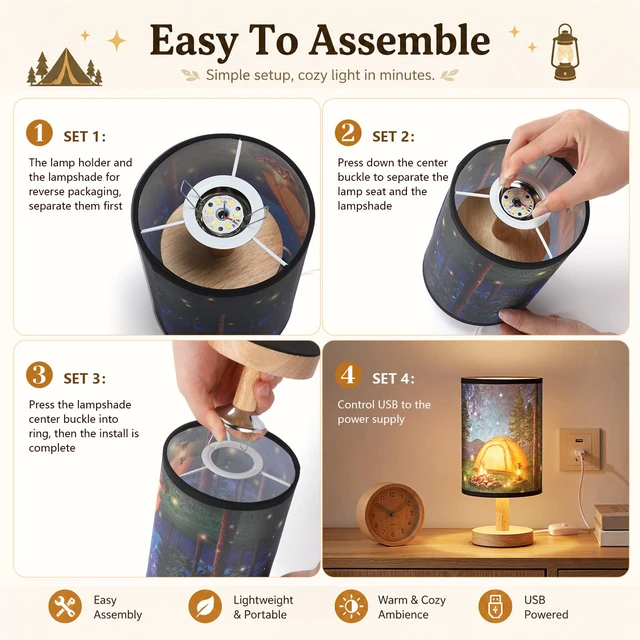 Easy To Assemble

Simple setup, cozy light in minutes.

1 SET 1:

The lamp holder and the lampshade for reverse packaging, separate them first

2 SET 2:

Press down the center buckle to separate the lamp seat and the lampshade

3 SET 3:

Press the lampshade center buckle into ring, then the install is complete

4 SET 4:

Control USB to the power supply

Easy Assembly

Lightweight & Portable

Warm & Cozy Ambience

USB Powered