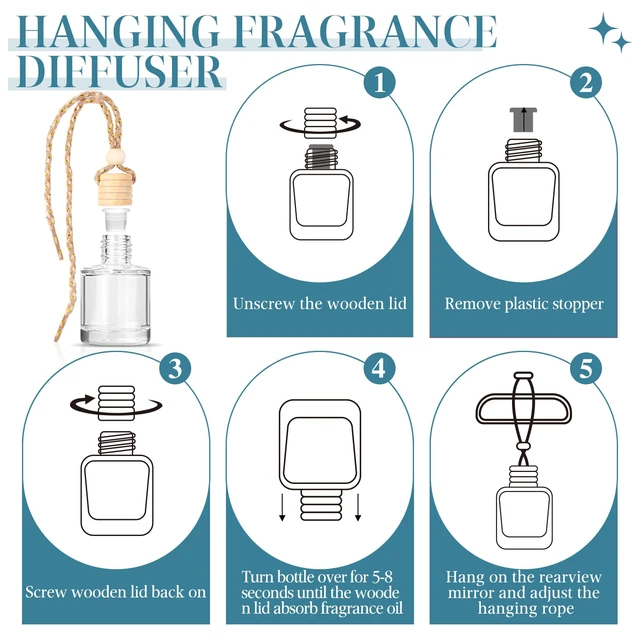 HANGING FRAGRANCE DIFFUSER

1
Unscrew the wooden lid

2
Remove plastic stopper

3
Screw wooden lid back on

4
Turn bottle over for 5-8 seconds until the woode n lid absorb fragrance oil

5
Hang on the rearview mirror and adjust the hanging rope