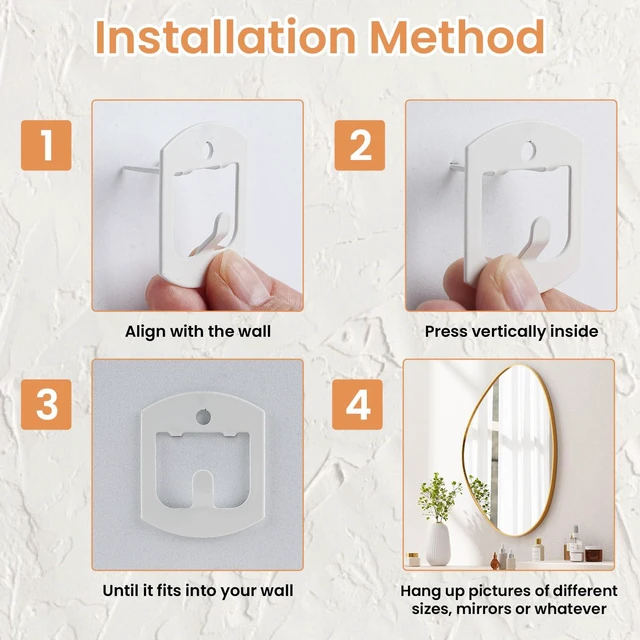 Installation Method

1

Align with the wall

2

Press vertically inside

3

Until it fits into your wall

4

Hang up pictures of different sizes, mirrors or whatever