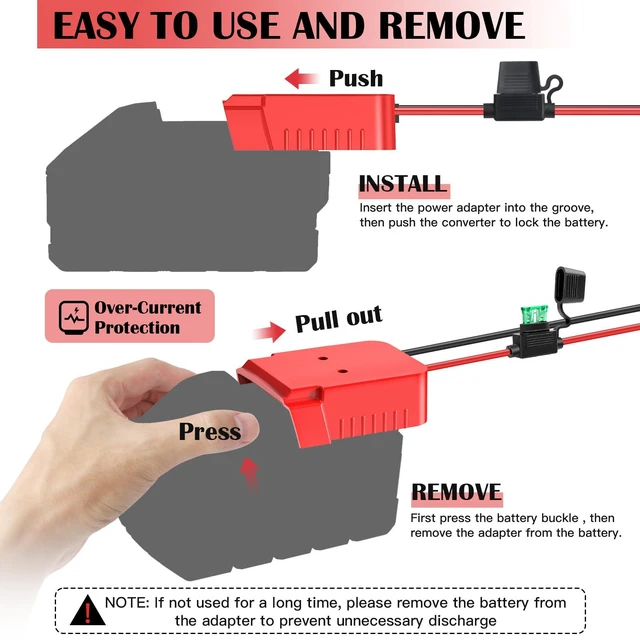 EASY TO USE AND REMOVE

Push

INSTALL
Insert the power adapter into the groove, then push the converter to lock the battery.

Over-Current Protection

Pull out

Press

REMOVE
First press the battery buckle , then remove the adapter from the battery.

NOTE: If not used for a long time, please remove the battery from the adapter to prevent unnecessary discharge