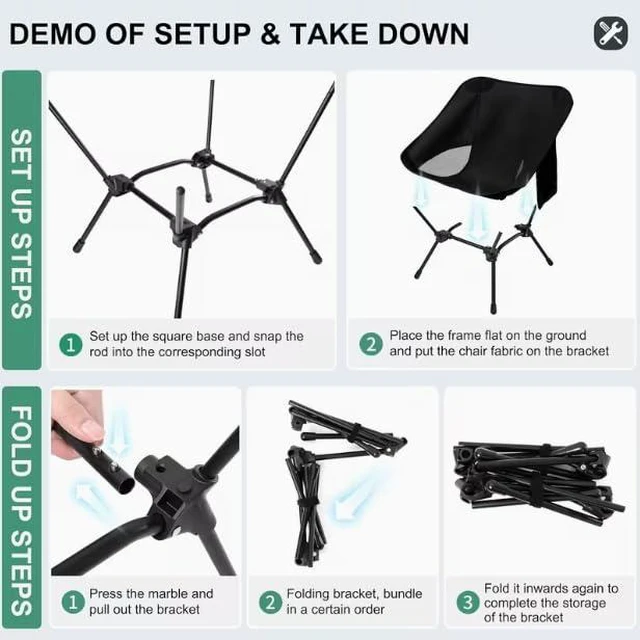 DEMO OF SETUP & TAKE DOWN

SET UP STEPS

1 Set up the square base and snap the rod into the corresponding slot

2 Place the frame flat on the ground and put the chair fabric on the bracket

FOLD UP STEPS

1 Press the marble and pull out the bracket

2 Folding bracket, bundle in a certain order

3 Fold it inwards again to complete the storage of the bracket