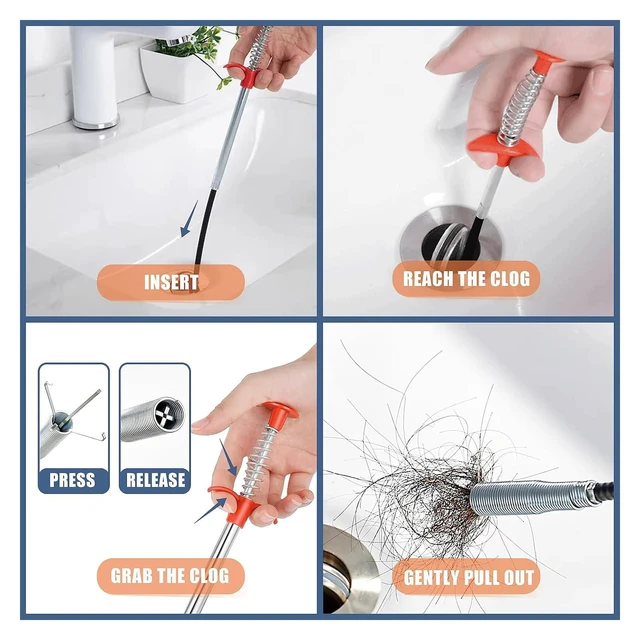 INSERT

REACH THE CLOG

PRESS

RELEASE

GRAB THE CLOG

GENTLY PULL OUT