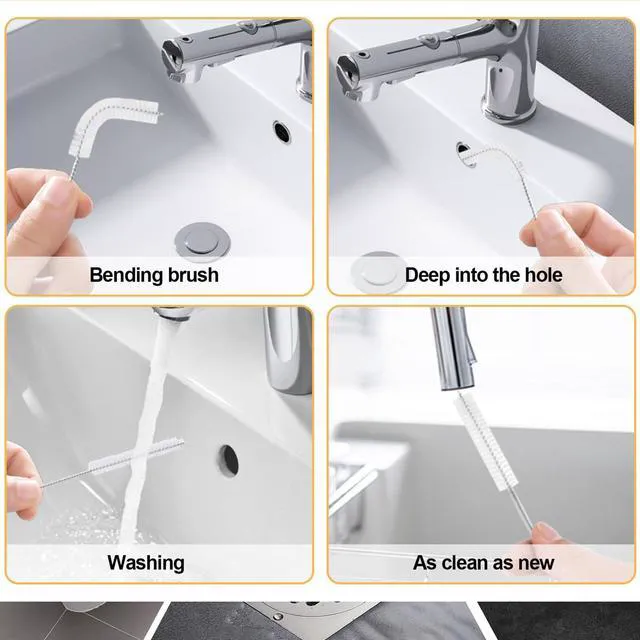 Bending brush

Deep into the hole

Washing

As clean as new