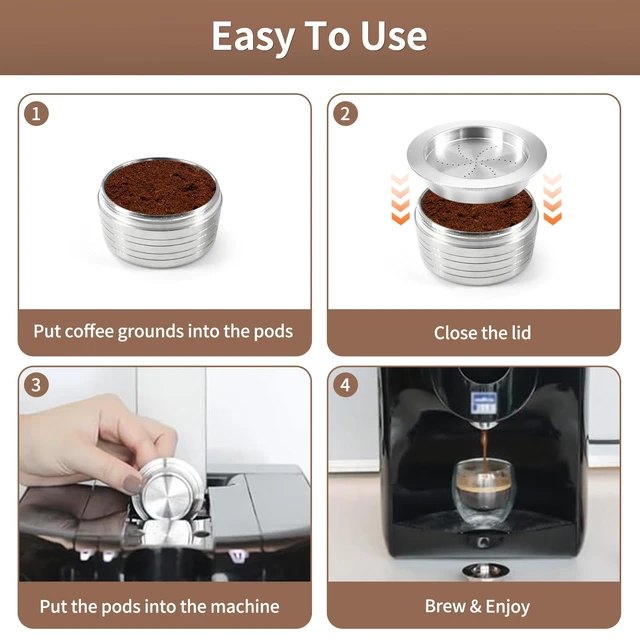 Easy To Use

1

Put coffee grounds into the pods

2

Close the lid

3

Put the pods into the machine

4

Brew & Enjoy