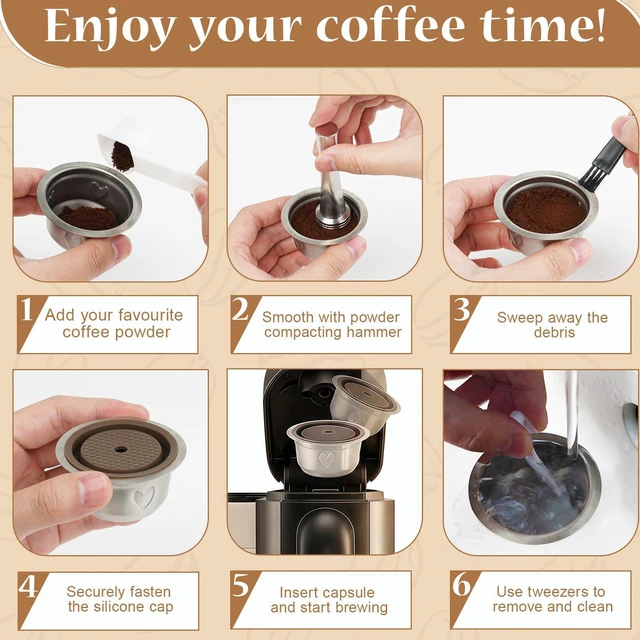 Enjoy your coffee time!

1 Add your favourite coffee powder

2 Smooth with powder compacting hammer

3 Sweep away the debris

4 Securely fasten the silicone cap

5 Insert capsule and start brewing

6 Use tweezers to remove and clean