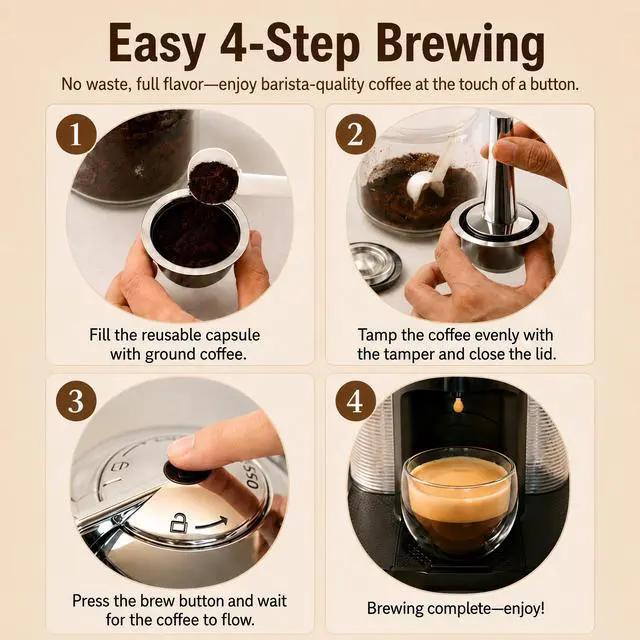 Easy 4-Step Brewing

No waste, full flavor—enjoy barista-quality coffee at the touch of a button.

1

Fill the reusable capsule with ground coffee.

2

Tamp the coffee evenly with the tamper and close the lid.

3

OSS

Press the brew button and wait for the coffee to flow.

4

Brewing complete—enjoy!