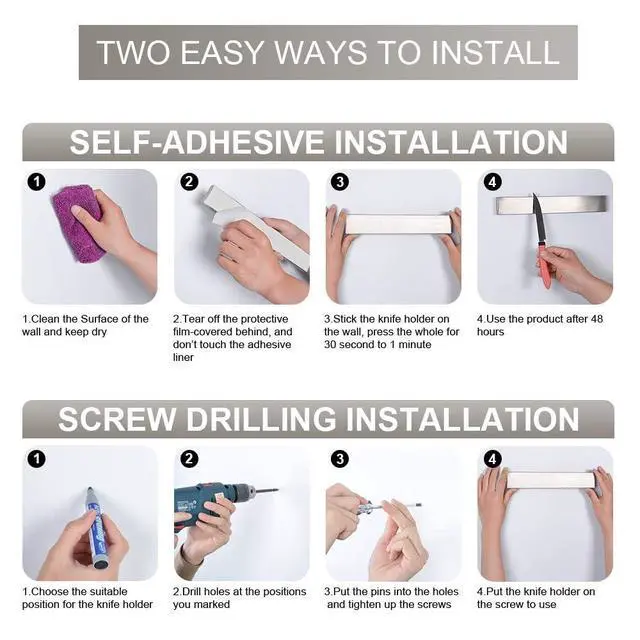 TWO EASY WAYS TO INSTALL

SELF-ADHESIVE INSTALLATION

1

2

3

4

1.Clean the Surface of the wall and keep dry

2.Tear off the protective film-covered behind, and don't touch the adhesive liner

3.Stick the knife holder on the wall, press the whole for 30 second to 1 minute

4.Use the product after 48 hours

SCREW DRILLING INSTALLATION

1

2

3

4

1.Choose the suitable position for the knife holder

2.Drill holes at the positions you marked

3.Put the pins into the holes and tighten up the screws

4.Put the knife holder on the screw to use