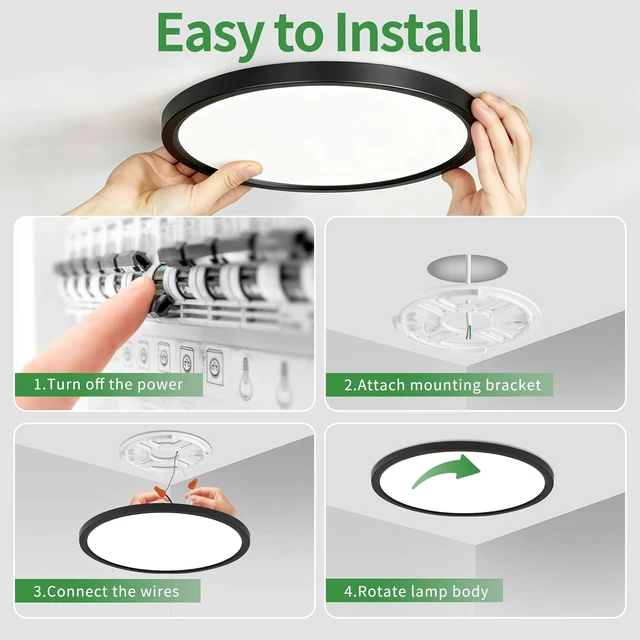 Easy to Install

1.Turn off the power

2.Attach mounting bracket

3.Connect the wires

4.Rotate lamp body