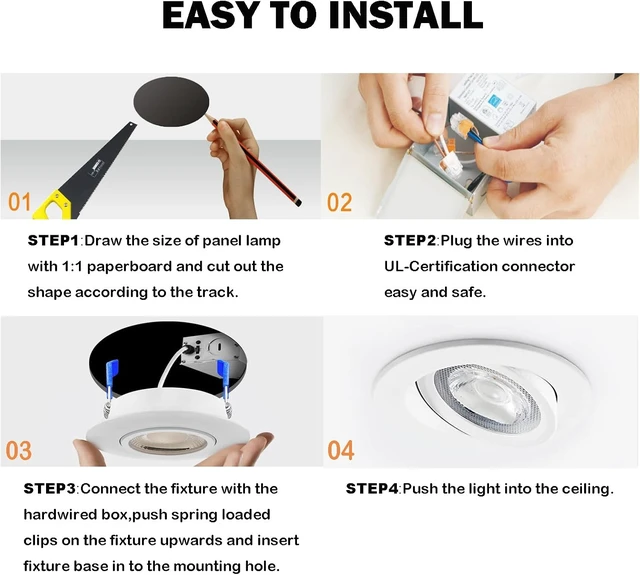 EASY TO INSTALL

01

STEP1:Draw the size of panel lamp with 1:1 paperboard and cut out the shape according to the track.

02

STEP2:Plug the wires into UL-Certification connector easy and safe.

03

STEP3:Connect the fixture with the hardwired box,push spring loaded clips on the fixture upwards and insert fixture base in to the mounting hole.

04

STEP4:Push the light into the ceiling.